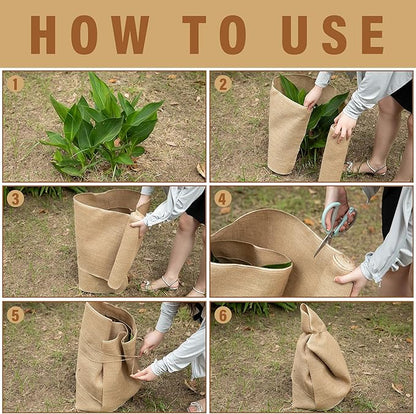 HOW TO USE

1

2

3

4

5

6