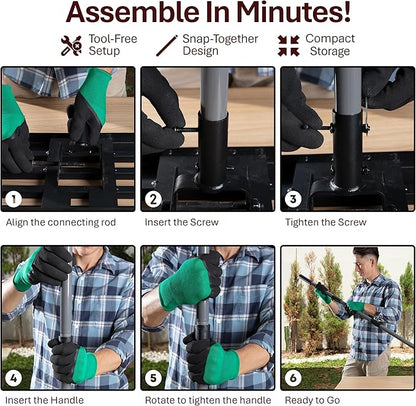 Assemble In Minutes!

Tool-Free Setup

Snap-Together Design

Compact Storage

1
Align the connecting rod

2
Insert the Screw

3
Tighten the Screw

4
Insert the Handle

5
Rotate to tighten the handle

6
Ready to Go