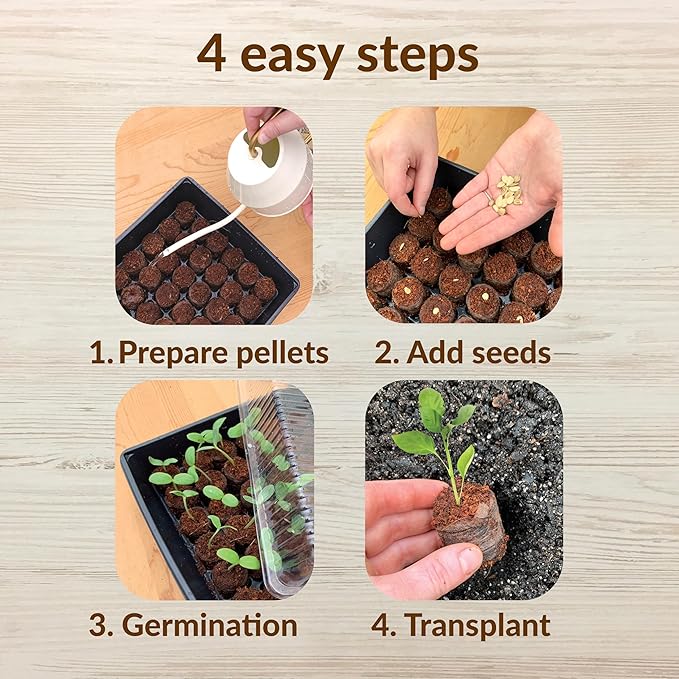 4 easy steps

1. Prepare pellets

2. Add seeds

3. Germination

4. Transplant