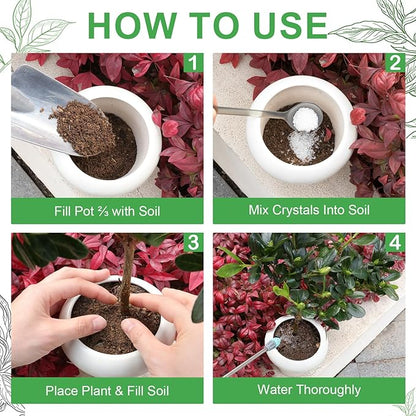 HOW TO USE

1

Fill Pot ⅔ with Soil

2

Mix Crystals Into Soil

3

Place Plant & Fill Soil

4

Water Thoroughly