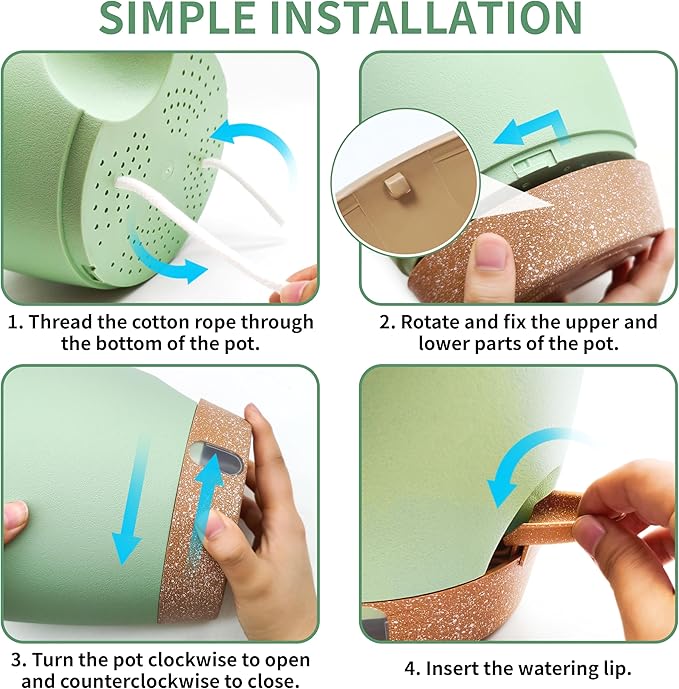 SIMPLE INSTALLATION

1. Thread the cotton rope through the bottom of the pot.

2. Rotate and fix the upper and lower parts of the pot.

3. Turn the pot clockwise to open and counterclockwise to close.

4. Insert the watering lip.