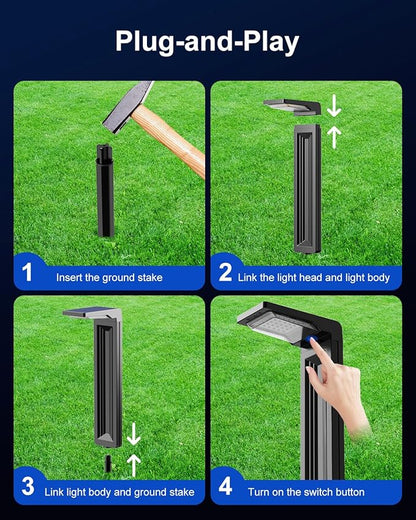 Plug-and-Play

1 Insert the ground stake

2 Link the light head and light body

3 Link light body and ground stake

4 Turn on the switch button