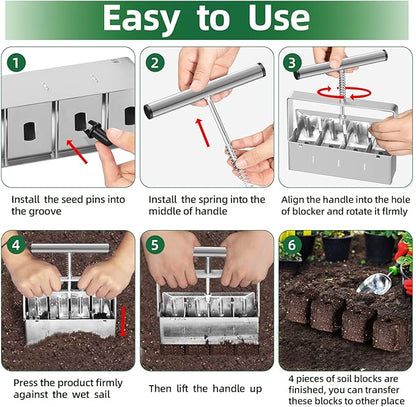 Easy to Use

1

Install the seed pins into the groove

2

Install the spring into the middle of handle

3

Align the handle into the hole of blocker and rotate it firmly

4

Press the product firmly against the wet sail

5

Then lift the handle up

6

4 pieces of soil blocks are finished, you can transfer these blocks to other place