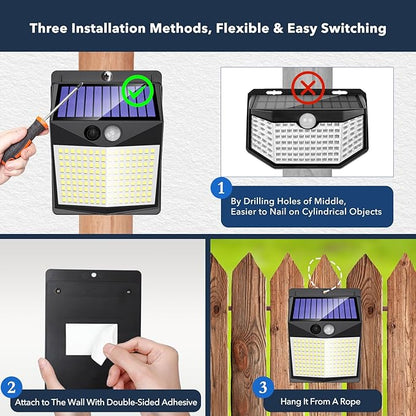 Three Installation Methods, Flexible & Easy Switching

1

By Drilling Holes of Middle, Easier to Nail on Cylindrical Objects

2

Attach to The Wall With Double-Sided Adhesive

3

Hang It From A Rope