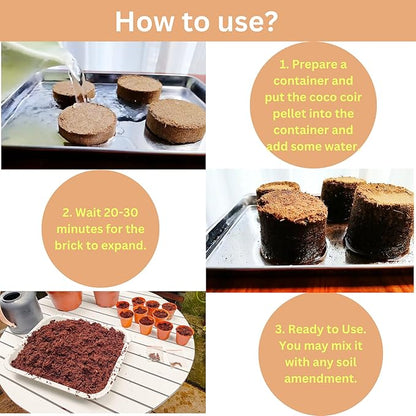 How to use?

1. Prepare a container and put the coco coir pellet into the container and add some water.

2. Wait 20-30 minutes for the brick to expand.

3. Ready to Use. You may mix it with any soil amendment.