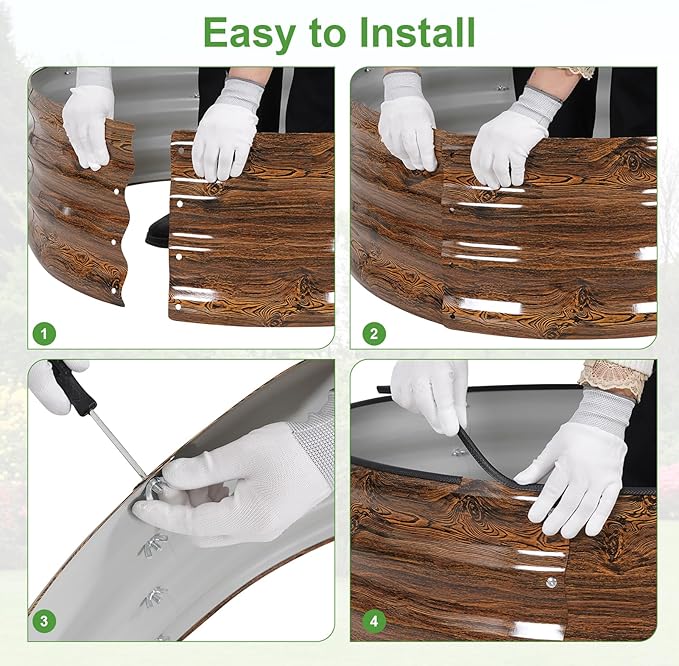 Easy to Install

1

2

3

4