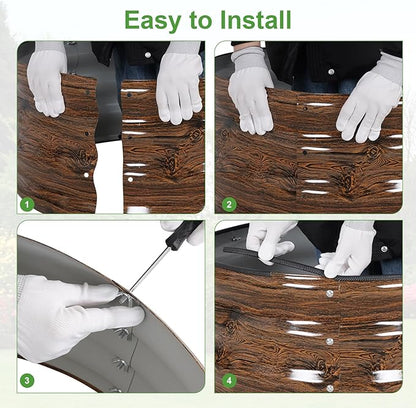 Easy to Install

1

2

3

4