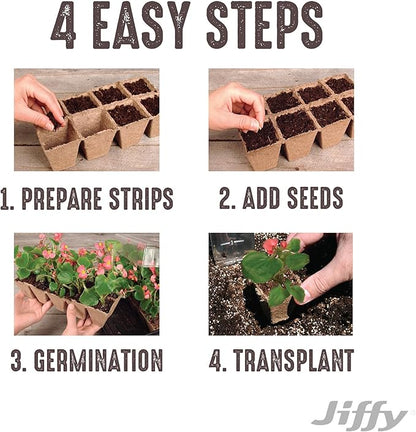 4 EASY STEPS

1. PREPARE STRIPS

2. ADD SEEDS

3. GERMINATION

4. TRANSPLANT

Jiffy