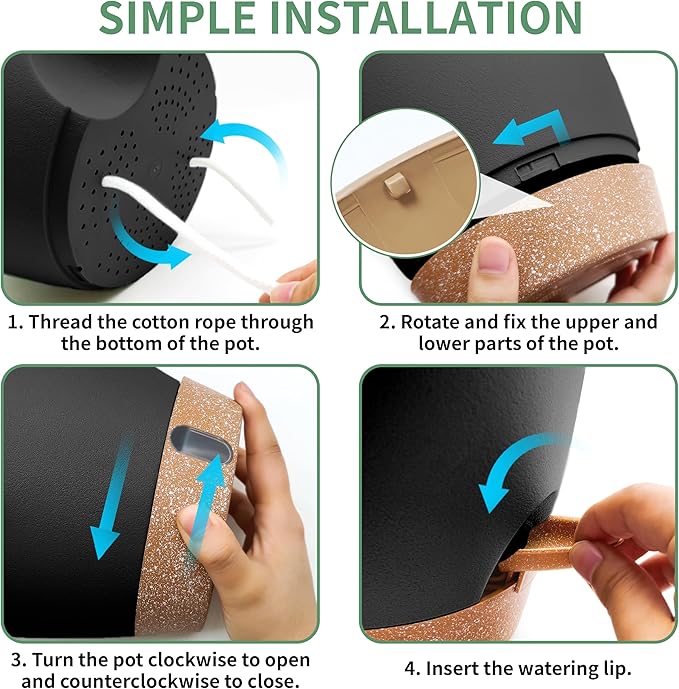 SIMPLE INSTALLATION

1. Thread the cotton rope through the bottom of the pot.

2. Rotate and fix the upper and lower parts of the pot.

3. Turn the pot clockwise to open and counterclockwise to close.

4. Insert the watering lip.