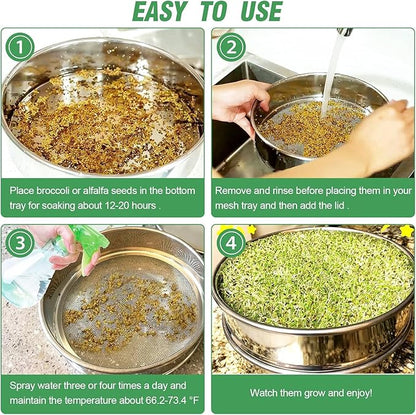 EASY TO USE

1

Place broccoli or alfalfa seeds in the bottom tray for soaking about 12-20 hours .

2

Remove and rinse before placing them in your mesh tray and then add the lid .

3

Spray water three or four times a day and maintain the temperature about 66.2-73.4 °F

4

Watch them grow and enjoy!