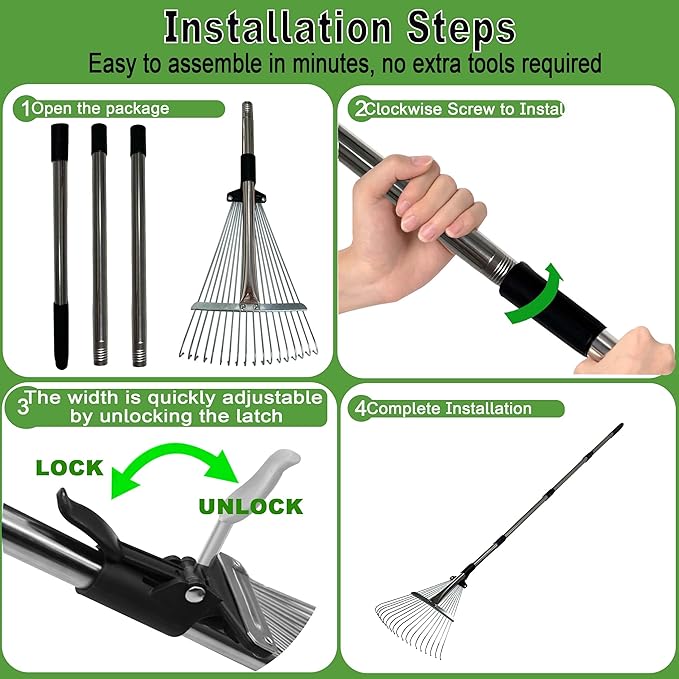 Installation Steps

Easy to assemble in minutes, no extra tools required

1 Open the package

2 Clockwise Screw to Instal

3 The width is quickly adjustable by unlocking the latch

LOCK

UNLOCK

4 Complete Installation