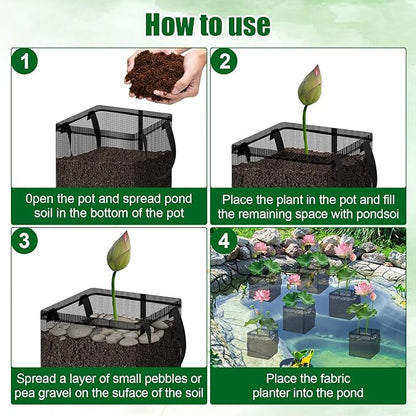 How to use

1

0pen the pot and spread pond soil in the bottom of the pot

2

Place the plant in the pot and fill the remaining space with pondsoi

3

Spread a layer of small pebbles or pea gravel on the suface of the soil

4

Place the fabric planter into the pond