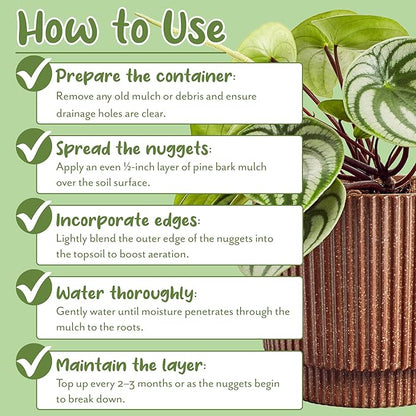 How to Use

Prepare the container:
Remove any old mulch or debris and ensure drainage holes are clear.

Spread the nuggets:
Apply an even ½-inch layer of pine bark mulch over the soil surface.

Incorporate edges:
Lightly blend the outer edge of the nuggets into the topsoil to boost aeration.

Water thoroughly:
Gently water until moisture penetrates through the mulch to the roots.

Maintain the layer:
Top up every 2–3 months or as the nuggets begin to break down.