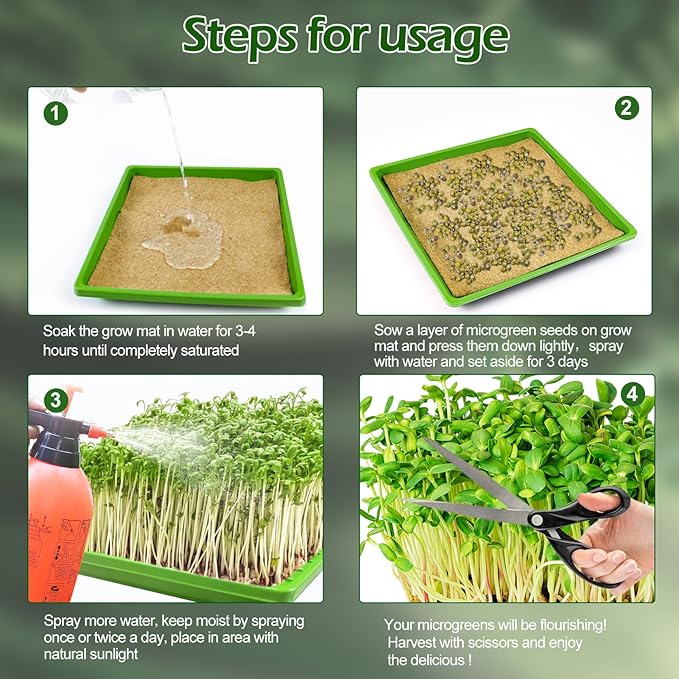 Steps for usage

1

Soak the grow mat in water for 3-4 hours until completely saturated

2

Sow a layer of microgreen seeds on grow mat and press them down lightly， spray with water and set aside for 3 days

3

Spray more water, keep moist by spraying once or twice a day, place in area with natural sunlight

4

Your microgreens will be flourishing! Harvest with scissors and enjoy the delicious !