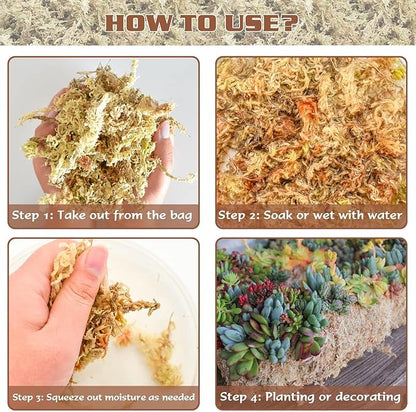 HOW TO USE?

Step 1: Take out from the bag

Step 2: Soak or wet with water

Step 3: Squeeze out moisture as needed

Step 4: Planting or decorating