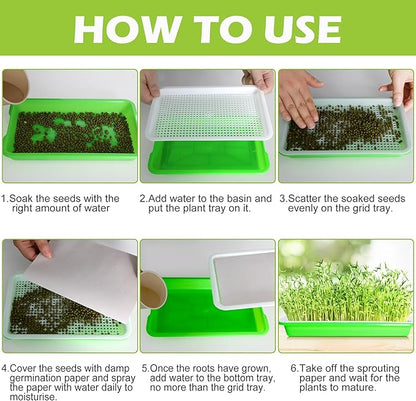 HOW TO USE

1.Soak the seeds with the right amount of water

2.Add water to the basin and put the plant tray on it.

3.Scatter the soaked seeds evenly on the grid tray.

4.Cover the seeds with damp germination paper and spray the paper with water daily to moisturise.

5.Once the roots have grown, add water to the bottom tray, no more than the grid tray.

6.Take off the sprouting paper and wait for the plants to mature.