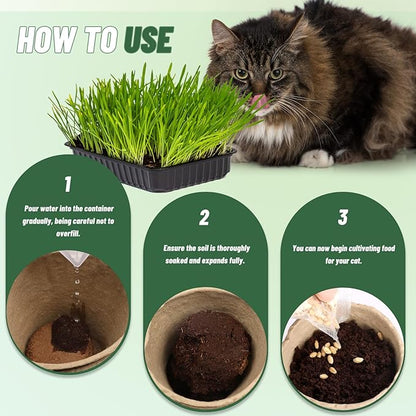 HOW TO USE

1

Pour water into the container gradually, being careful not to overfill.

2

Ensure the soil is thoroughly soaked and expands fully.

3

You can now begin cultivating food for your cat.