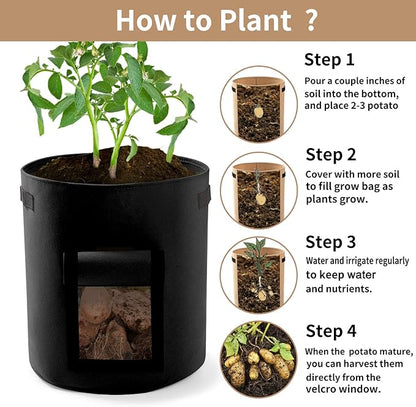 How to Plant ?

Step 1
Pour a couple inches of soil into the bottom, and place 2-3 potato

Step 2
Cover with more soil to fill grow bag as plants grow.

Step 3
Water and irrigate regularly to keep water and nutrients.

Step 4
When the potato mature, you can harvest them directly from the velcro window.