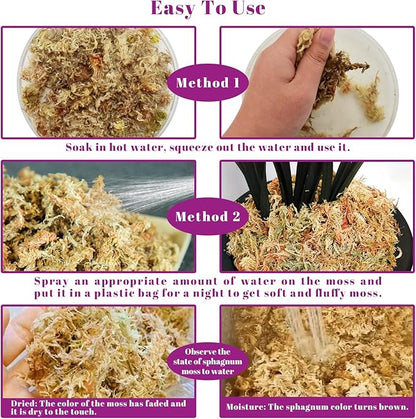 Easy To Use

Method 1

Soak in hot water, squeeze out the water and use it.

Method 2

Spray an appropriate amount of water on the moss and put it in a plastic bag for a night to get soft and fluffy moss.

Observe the state of sphagnum moss to water

Dried: The color of the moss has faded and it is dry to the touch.

Moisture: The sphagnum color turns brown.