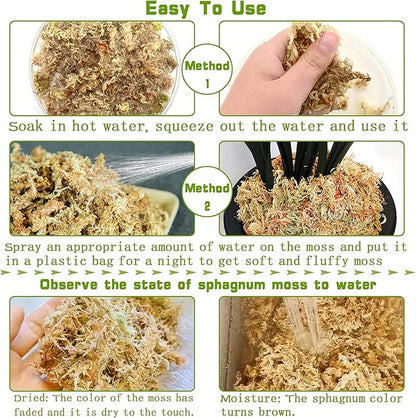 Easy To Use

Method 1

Soak in hot water, squeeze out the water and use it

Method 2

Spray an appropriate amount of water on the moss and put it in a plastic bag for a night to get soft and fluffy moss

Observe the state of sphagnum moss to water

Dried: The color of the moss has faded and it is dry to the touch.

Moisture: The sphagnum color turns brown.