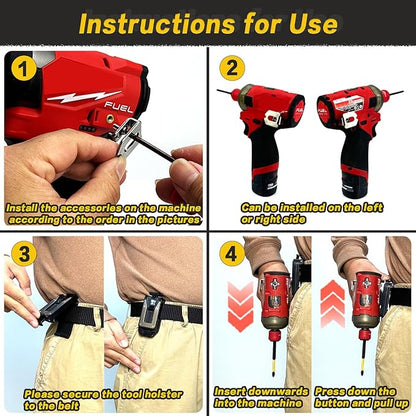 Instructions for Use

1

FUEL

Install the accessories on the machine according to the order in the pictures

2

Can be installed on the left or right side

3

Please secure the tool holster to the belt

4

Insert downwards into the machine

Press down the button and pull up