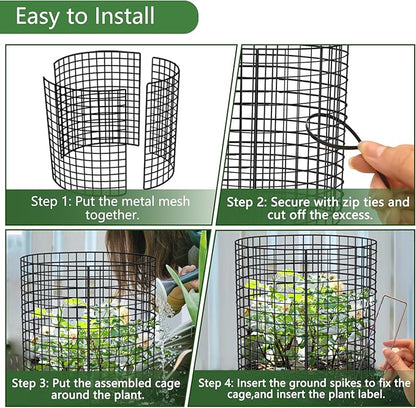 Easy to Install

Step 1: Put the metal mesh together.

Step 2: Secure with zip ties and cut off the excess.

Step 3: Put the assembled cage around the plant.

Step 4: Insert the ground spikes to fix the cage,and insert the plant label.