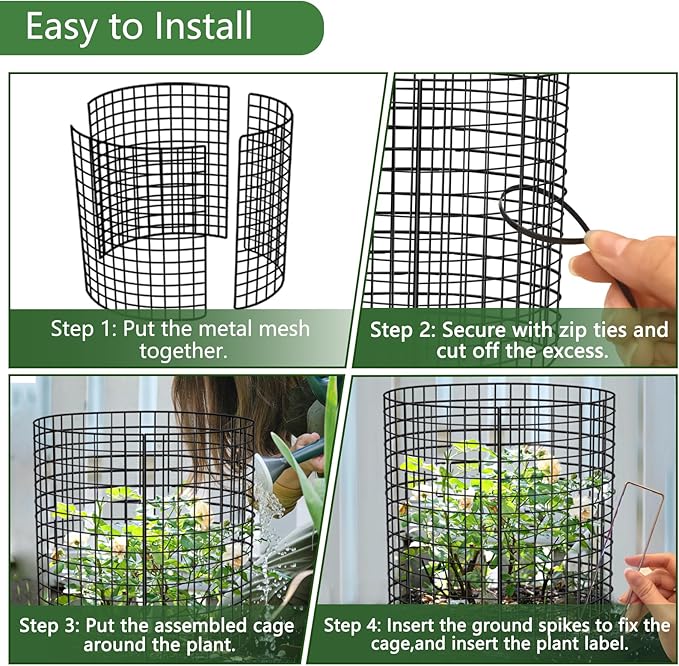 Easy to Install

Step 1: Put the metal mesh together.

Step 2: Secure with zip ties and cut off the excess.

Step 3: Put the assembled cage around the plant.

Step 4: Insert the ground spikes to fix the cage,and insert the plant label.