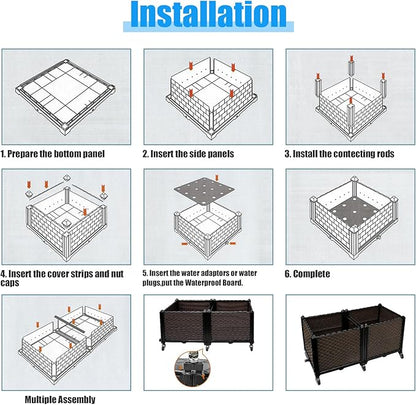 Installation

1. Prepare the bottom panel

2. Insert the side panels

3. Install the contecting rods

4. Insert the cover strips and nut caps

5. Insert the water adaptors or water plugs,put the Waterproof Board.

6. Complete

Multiple Assembly