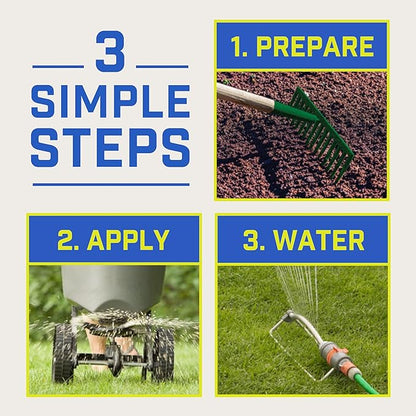 3
SIMPLE STEPS

1. PREPARE

2. APPLY

3. WATER