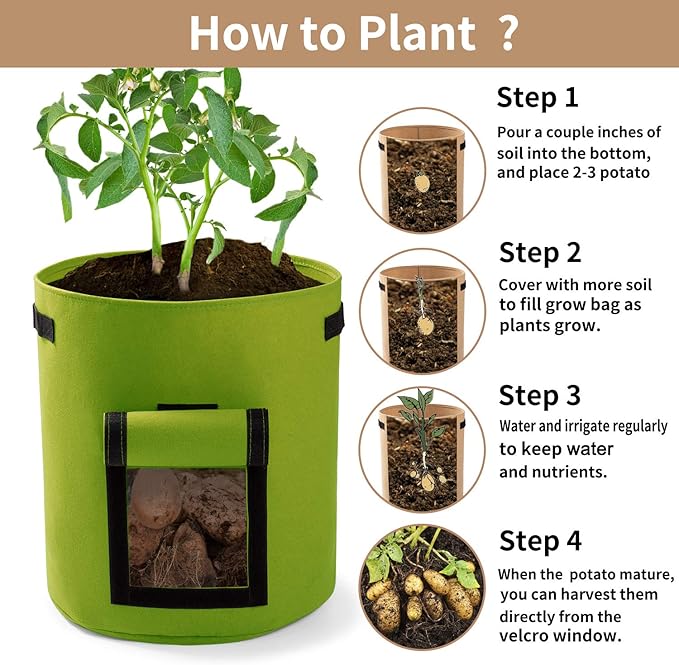 How to Plant ?

Step 1

Pour a couple inches of soil into the bottom, and place 2-3 potato

Step 2

Cover with more soil to fill grow bag as plants grow.

Step 3

Water and irrigate regularly to keep water and nutrients.

Step 4

When the potato mature, you can harvest them directly from the velcro window.