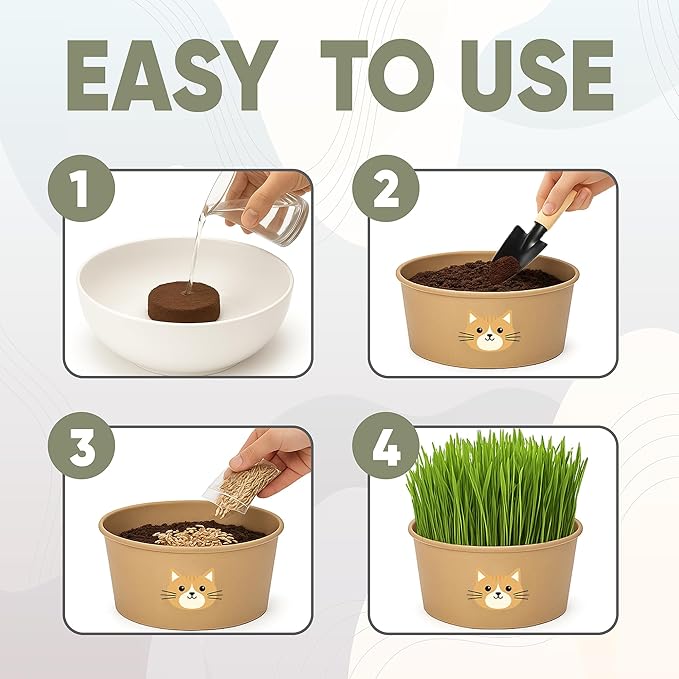 EASY TO USE

1

2

3

4