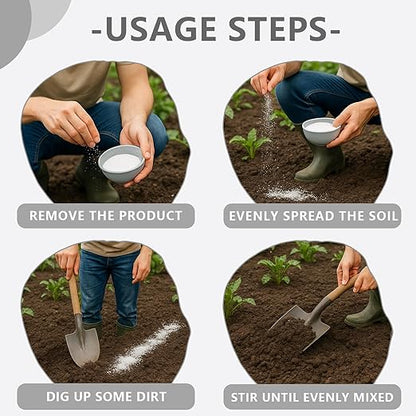 -USAGE STEPS-

REMOVE THE PRODUCT

EVENLY SPREAD THE SOIL

DIG UP SOME DIRT

STIR UNTIL EVENLY MIXED