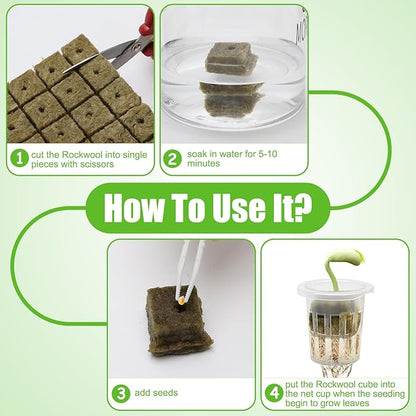 1 cut the Rockwool into single pieces with scissors

2 soak in water for 5-10 minutes

How To Use It?

3 add seeds

4 put the Rockwool cube into the net cup when the seeding begin to grow leaves