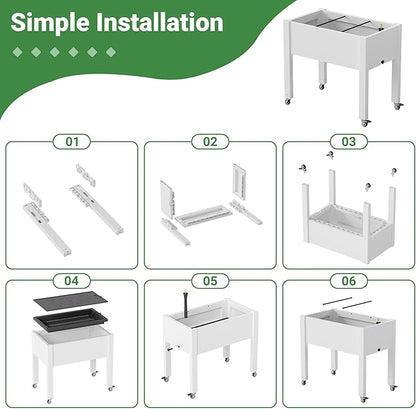 Simple Installation

01

02

03

04

05

06