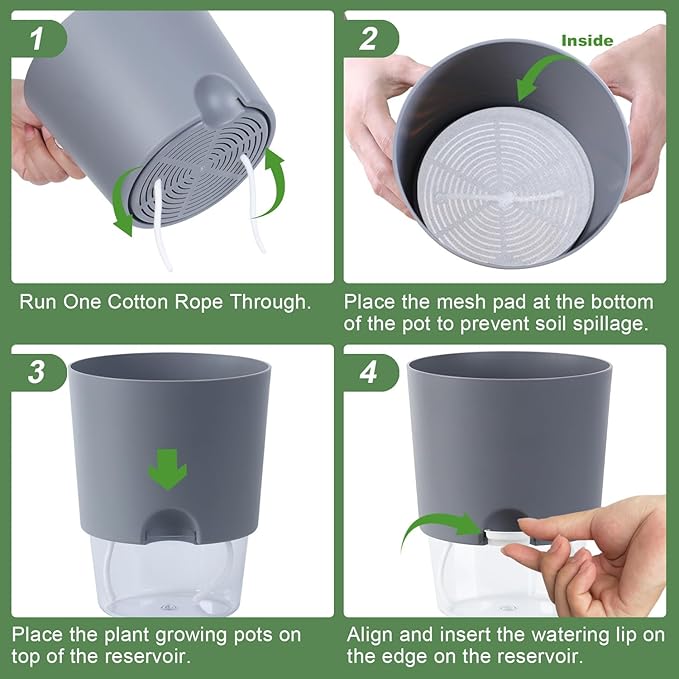 1

Run One Cotton Rope Through.

2

Inside

Place the mesh pad at the bottom of the pot to prevent soil spillage.

3

Place the plant growing pots on top of the reservoir.

4

Align and insert the watering lip on the edge on the reservoir.