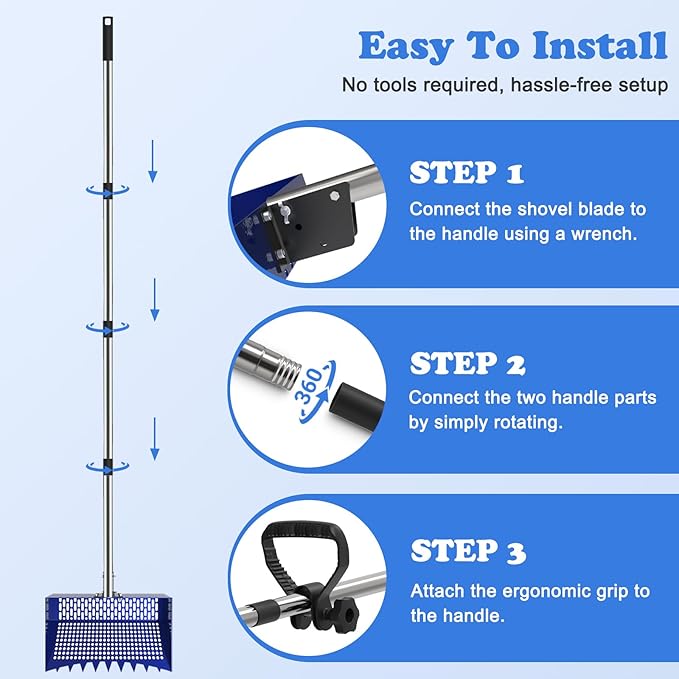 Easy To Install
No tools required, hassle-free setup

STEP 1
Connect the shovel blade to the handle using a wrench.

360

STEP 2
Connect the two handle parts by simply rotating.

STEP 3
Attach the ergonomic grip to the handle.