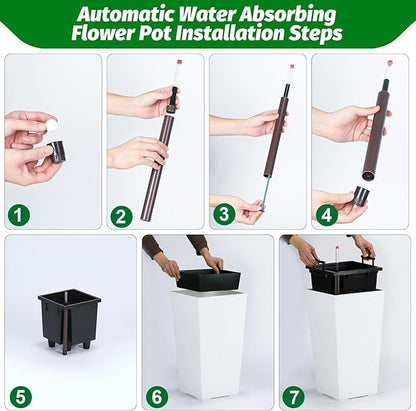 Automatic Water Absorbing Flower Pot Installation Steps

1

2

3

4

5

6

7