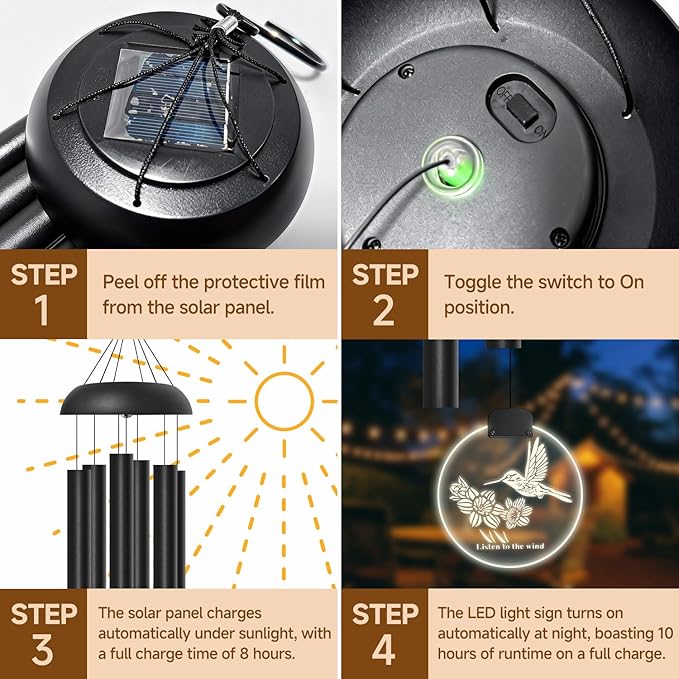 OFF ON

STEP 1

Peel off the protective film from the solar panel.

STEP 2

Toggle the switch to On position.

Listen to the wind

STEP 3

The solar panel charges automatically under sunlight, with a full charge time of 8 hours.

STEP 4

The LED light sign turns on automatically at night, boasting 10 hours of runtime on a full charge.