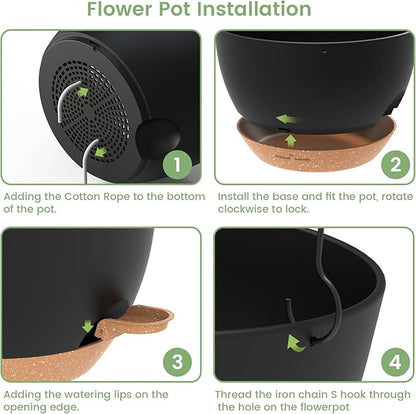 Flower Pot Installation

1

Adding the Cotton Rope to the bottom of the pot.

2

Install the base and fit the pot, rotate clockwise to lock.

3

Adding the watering lips on the opening edge.

4

Thread the iron chain S hook through the hole on the flowerpot