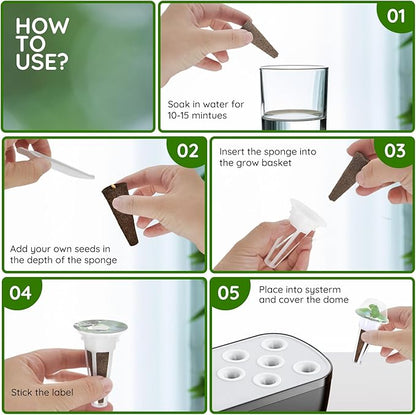 HOW TO USE?

01

Soak in water for 10-15 mintues

02

Add your own seeds in the depth of the sponge

03

Insert the sponge into the grow basket

04

Stick the label

05

Place into systerm and cover the dome