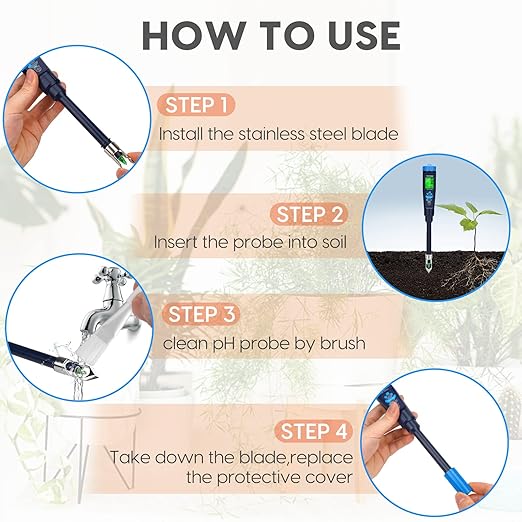 HOW TO USE

STEP 1
Install the stainless steel blade

STEP 2
Insert the probe into soil

STEP 3
clean pH probe by brush

STEP 4
Take down the blade,replace the protective cover