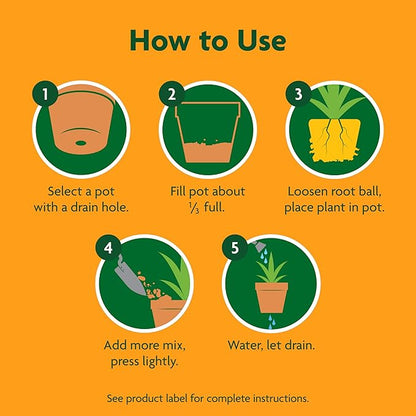 How to Use

1
Select a pot with a drain hole.

2
Fill pot about $\frac{1}{3}$ full.

3
Loosen root ball, place plant in pot.

4
Add more mix, press lightly.

5
Water, let drain.

See product label for complete instructions.