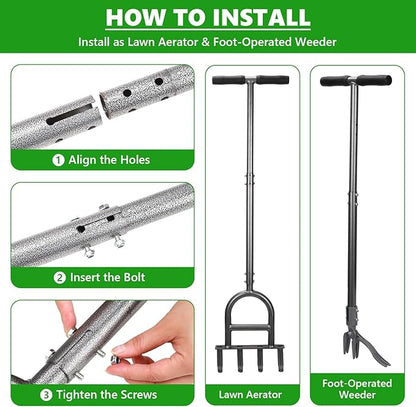 HOW TO INSTALL

Install as Lawn Aerator & Foot-Operated Weeder

1 Align the Holes

2 Insert the Bolt

3 Tighten the Screws

Lawn Aerator

Foot-Operated Weeder