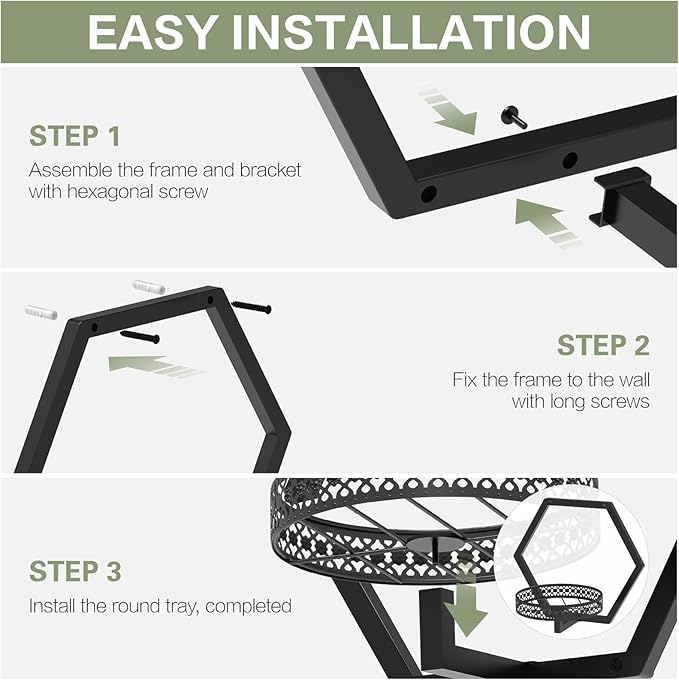 EASY INSTALLATION

STEP 1
Assemble the frame and bracket with hexagonal screw

STEP 2
Fix the frame to the wall with long screws

STEP 3
Install the round tray, completed