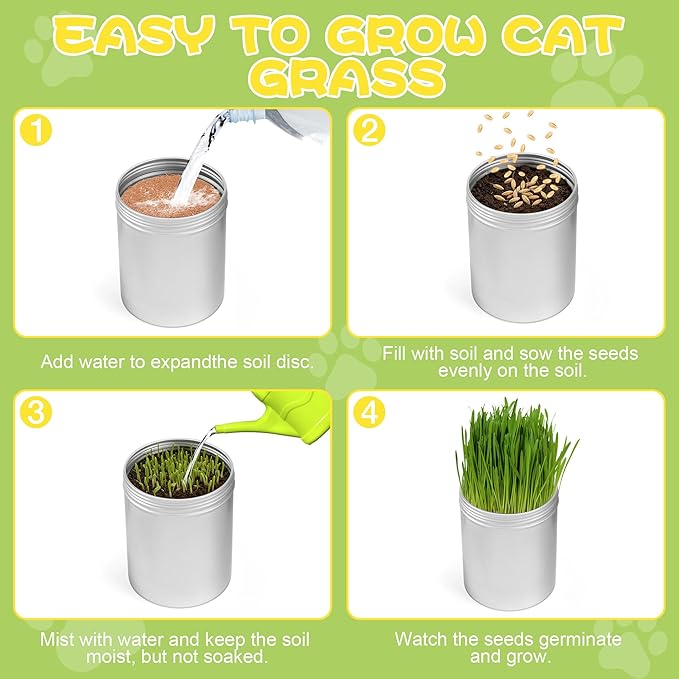 EASY TO GROW CAT GRASS

1

Add water to expandthe soil disc.

2

Fill with soil and sow the seeds evenly on the soil.

3

Mist with water and keep the soil moist, but not soaked.

4

Watch the seeds germinate and grow.