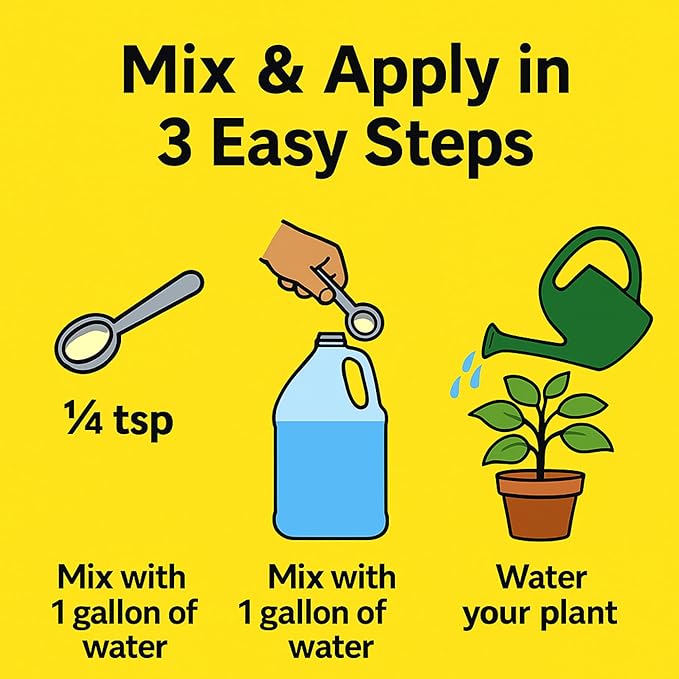 Mix & Apply in 3 Easy Steps

¼ tsp

Mix with 1 gallon of water

Mix with 1 gallon of water

Water your plant