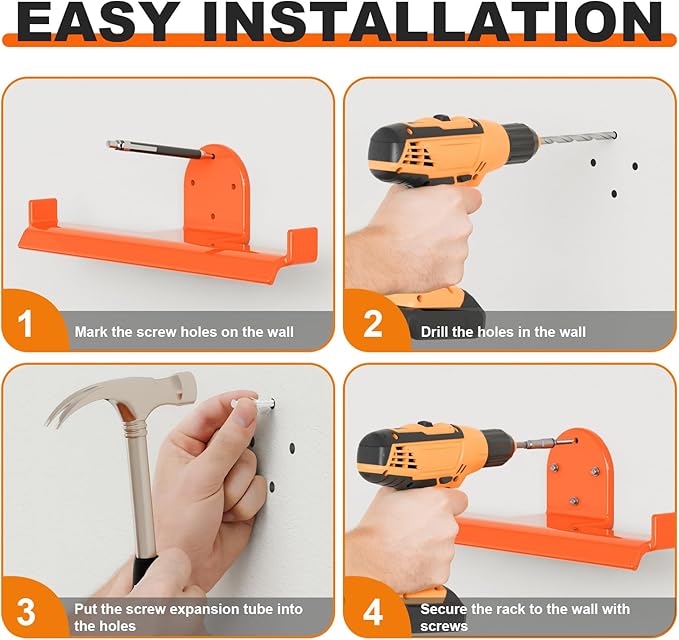 EASY INSTALLATION

1 Mark the screw holes on the wall

2 Drill the holes in the wall

3 Put the screw expansion tube into the holes

4 Secure the rack to the wall with screws