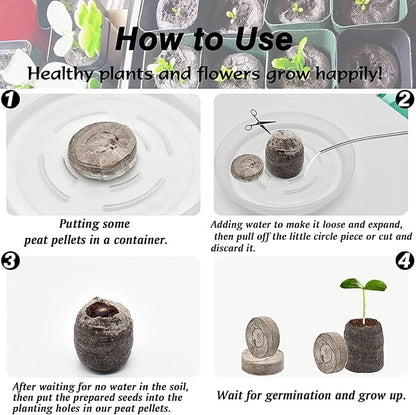 How to Use

Healthy plants and flowers grow happily!

1

Putting some peat pellets in a container.

2

Adding water to make it loose and expand, then pull off the little circle piece or cut and discard it.

3

After waiting for no water in the soil, then put the prepared seeds into the planting holes in our peat pellets.

4

Wait for germination and grow up.