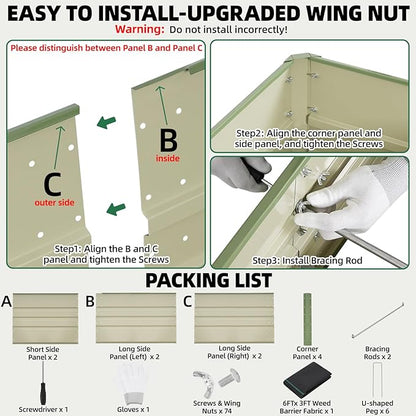 EASY TO INSTALL-UPGRADED WING NUT
Warning: Do not install incorrectly!

Please distinguish between Panel B and Panel C

C
outer side

B
inside

Step1: Align the B and C panel and tighten the Screws

Step2: Align the corner panel and side panel, and tighten the Screws

Step3: Install Bracing Rod

PACKING LIST

A
Short Side Panel x 2

B
Long Side Panel (Left) x 2

C
Long Side Panel (Right) x 2

Corner Panel x 4

Bracing Rods x 2

Screwdriver x 1

Gloves x 1

Screws & Wing Nuts x 74

6FTx 3FT Weed Barrier Fabric x 1

U-shaped Peg x 6