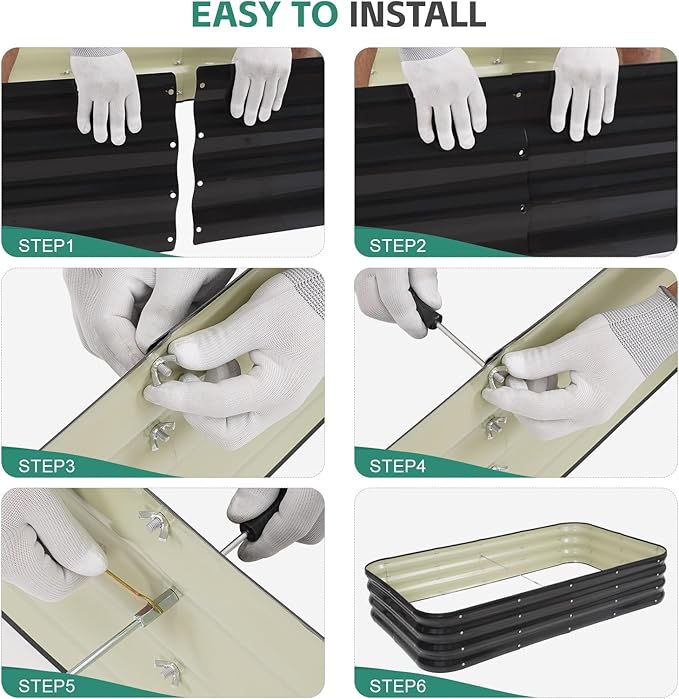 EASY TO INSTALL

STEP1

STEP2

STEP3

STEP4

STEP5

STEP6